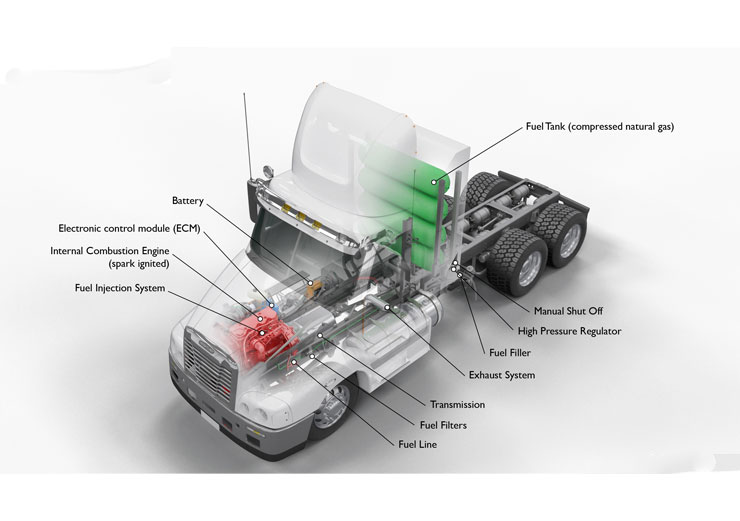 Fuel Tank (compressed natural gas)

Battery

Electronic control module (ECM)

Internal Combustion Engine (spark ignited)

Fuel Injection System

Manual Shut Off

High Pressure Regulator

Fuel Filler

Exhaust System

Transmission

Fuel Filters

Fuel Line